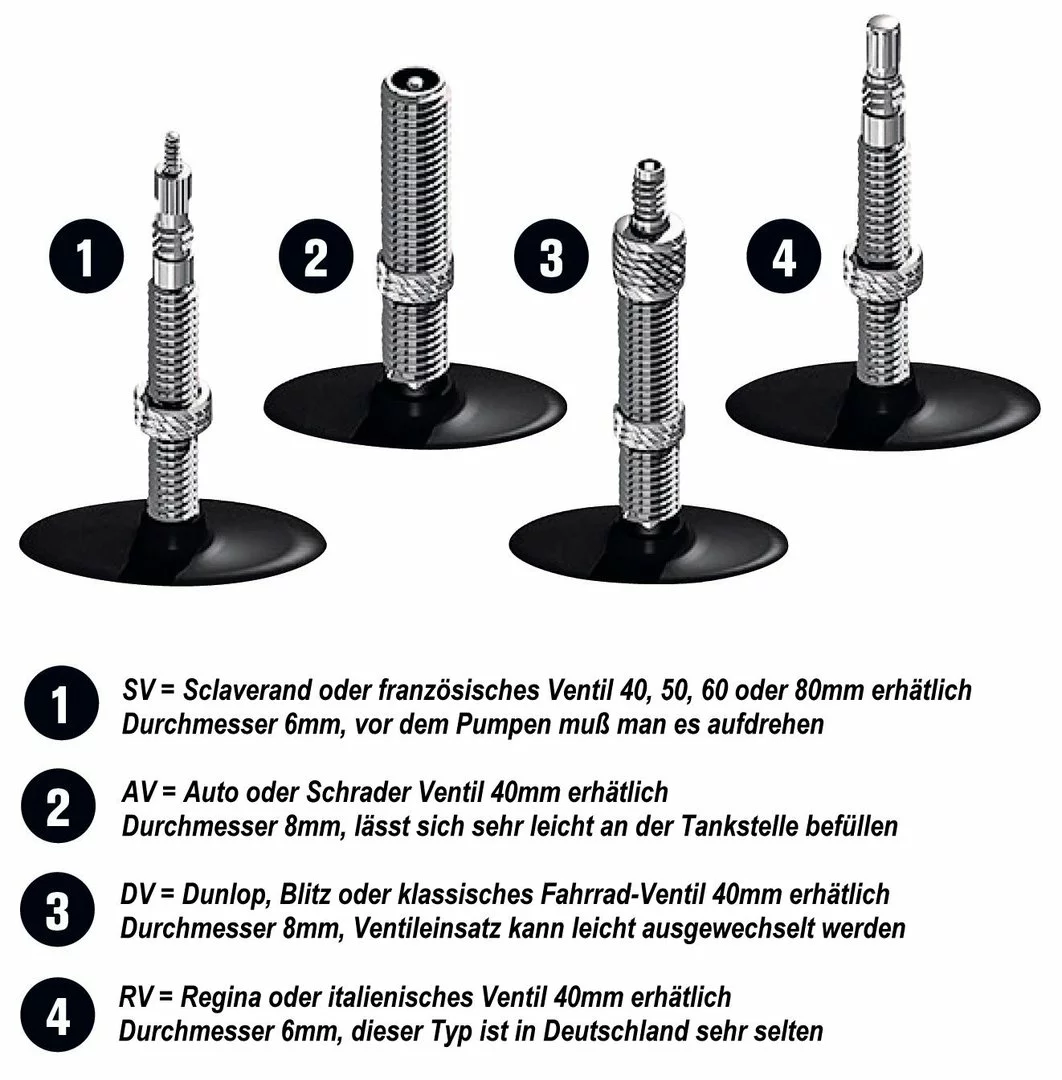 1

2

3

4

1 SV = Sclaverand oder französisches Ventil 40, 50, 60 oder 80mm erhätlich
Durchmesser 6mm, vor dem Pumpen muß man es aufdrehen

2 AV = Auto oder Schrader Ventil 40mm erhätlich
Durchmesser 8mm, lässt sich sehr leicht an der Tankstelle befüllen

3 DV = Dunlop, Blitz oder klassisches Fahrrad-Ventil 40mm erhätlich
Durchmesser 8mm, Ventileinsatz kann leicht ausgewechselt werden

4 RV = Regina oder italienisches Ventil 40mm erhätlich
Durchmesser 6mm, dieser Typ ist in Deutschland sehr selten