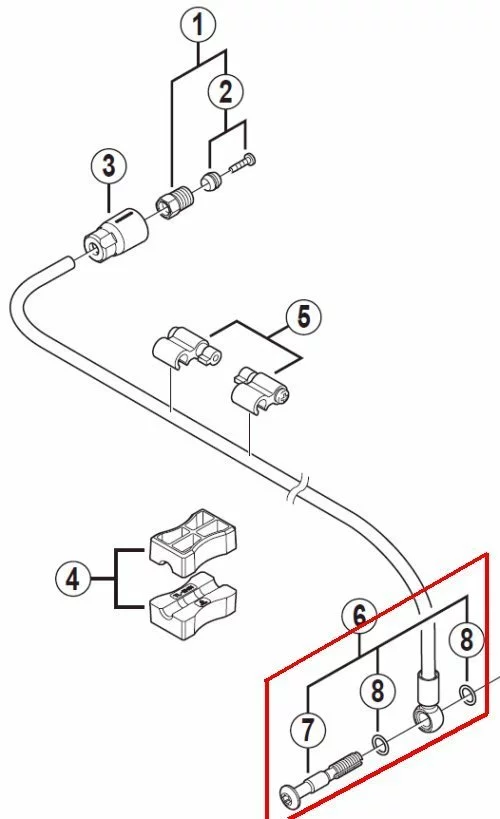 1
2
3
5
4
6
8
8
7